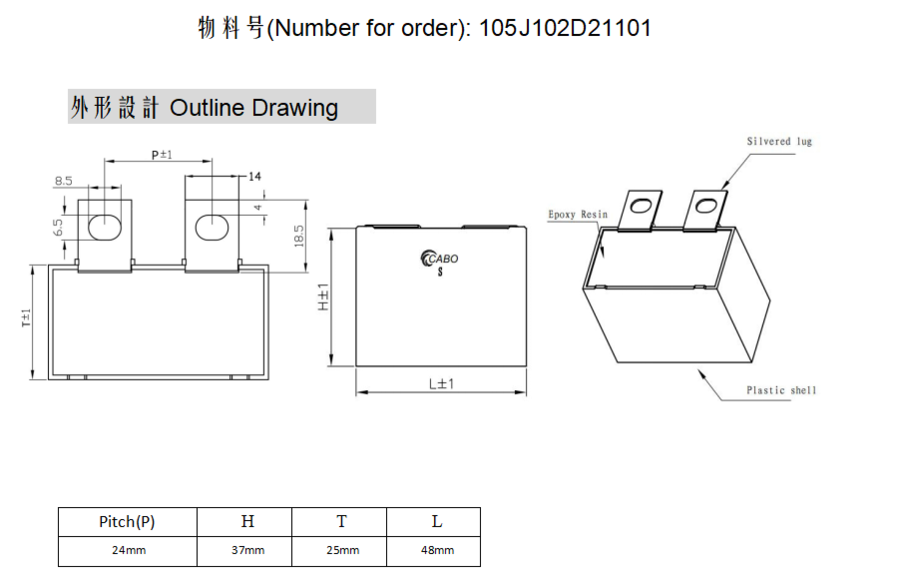 物料号(Number for order): 105J102D21101

外形設計 Outline Drawing

P±1
8.5
14
6.5
4
18.5
T±1
CABO
S
H±1
L±1
Silvered lug
Epoxy Resin
Plastic shell

| Pitch(P) | H | T | L |
|---|---|---|---|
| 24mm | 37mm | 25mm | 48mm |